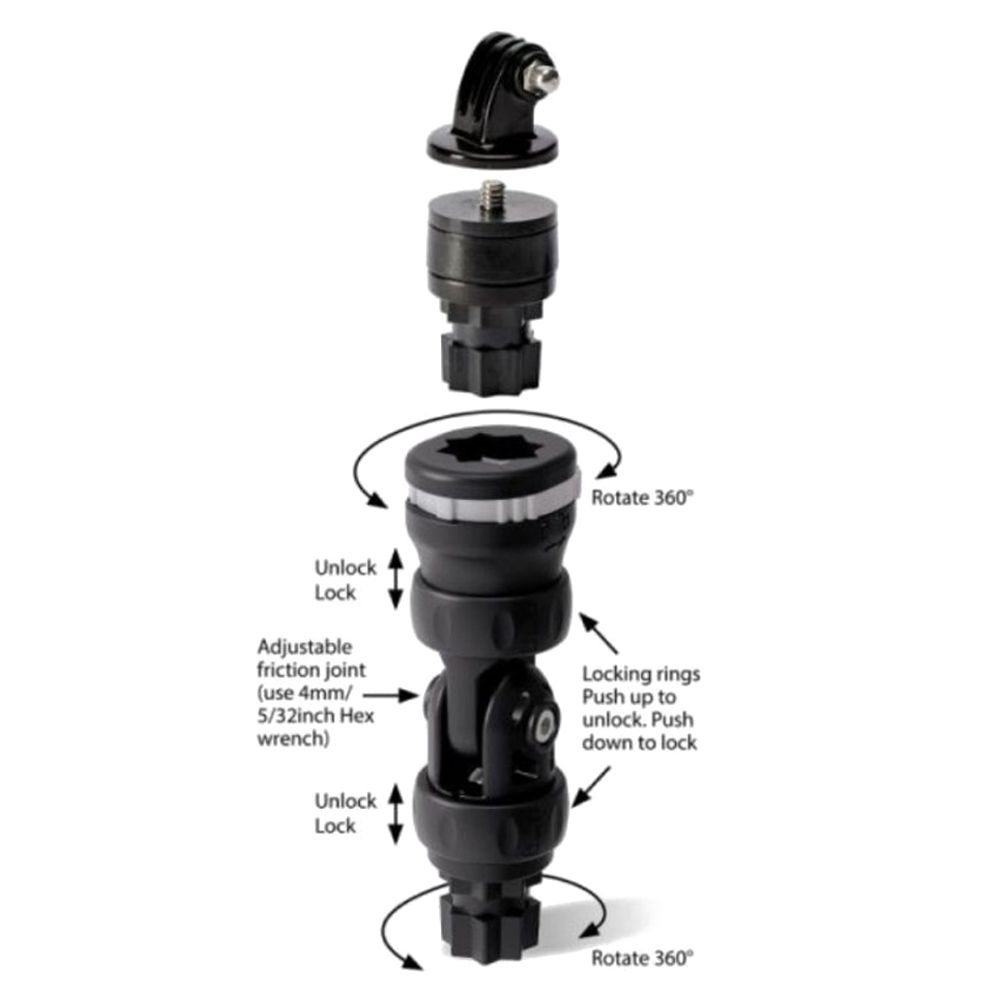 Rotate 360°

Unlock
Lock

Adjustable friction joint (use 4mm/ 5/32inch Hex wrench)

Locking rings Push up to unlock. Push down to lock

Unlock
Lock

Rotate 360°