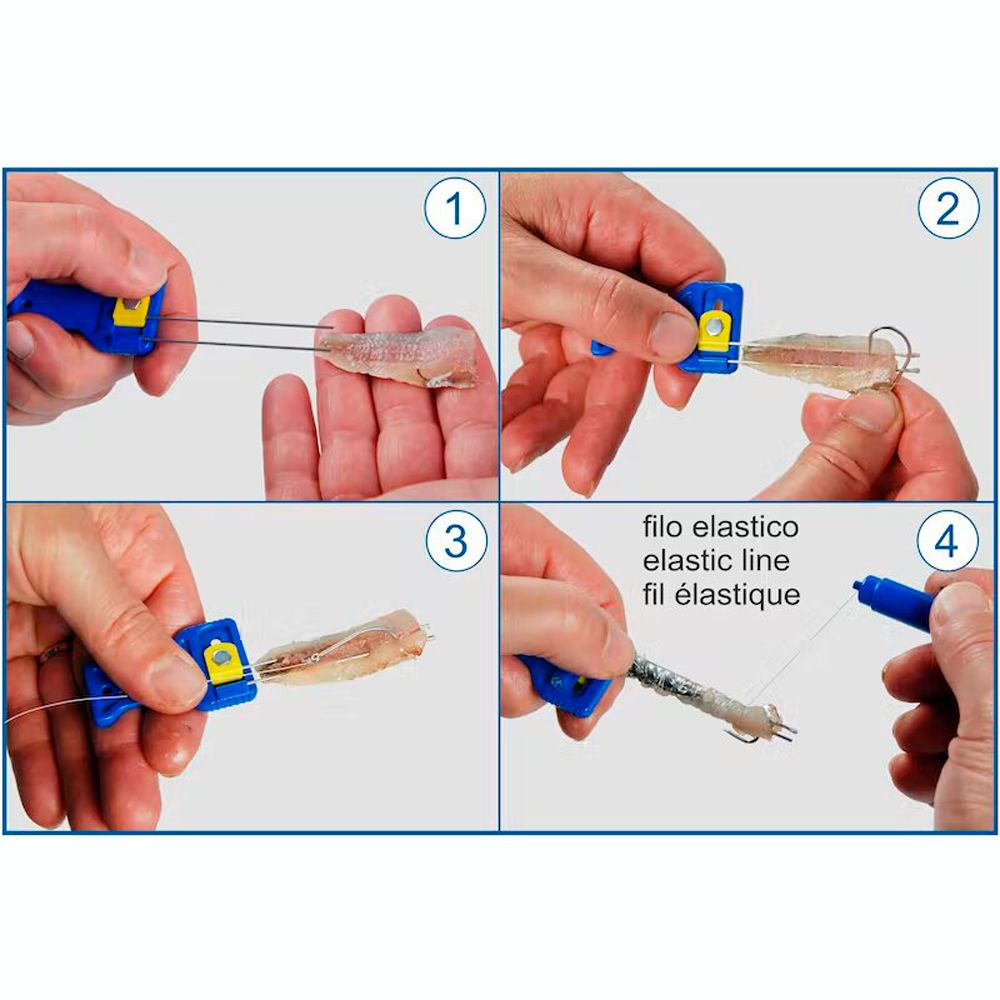 1

2

3

filo elastico
elastic line
fil élastique

4